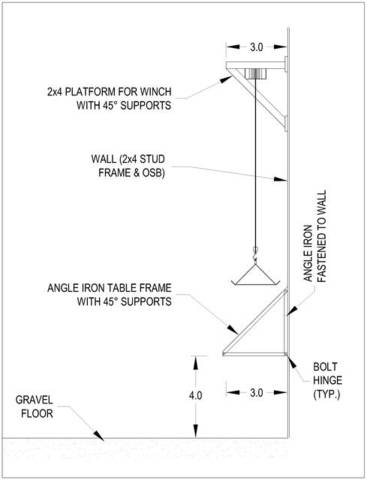 3.0

2x4 PLATFORM FOR WINCH WITH 45° SUPPORTS

WALL (2x4 STUD FRAME & OSB)

ANGLE IRON FASTENED TO WALL

ANGLE IRON TABLE FRAME WITH 45° SUPPORTS

BOLT HINGE (TYP.)

4.0

3.0

GRAVEL FLOOR