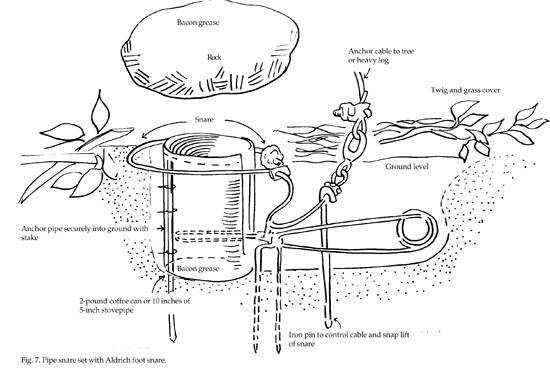 Bacon grease

Rock

Anchor cable to tree or heavy log

Twig and grass cover

Snare

Ground level

Anchor pipe securely into ground with stake

Bacon grease

2-pound coffee can or 10 inches of 5-inch stovepipe

Iron pin to control cable and snap lift of snare

Fig. 7. Pipe snare set with Aldrich foot snare.